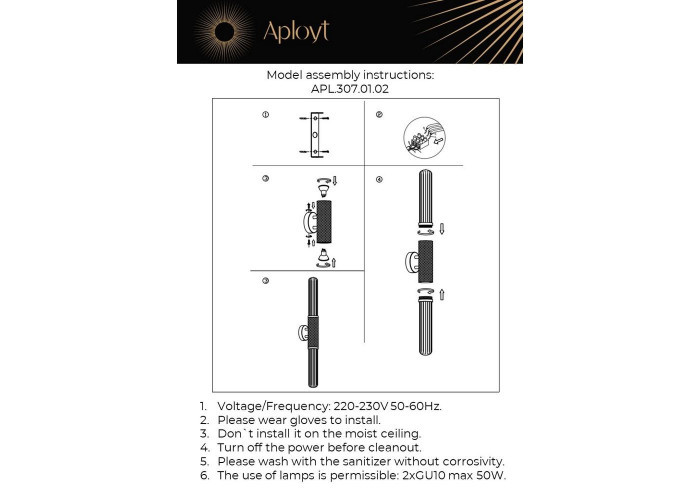 Aployt

Model assembly instructions:
APL.307.01.02

①

②

③

④

⑤

1. Voltage/Frequency: 220-230V 50-60Hz.
2. Please wear gloves to install.
3. Don`t install it on the moist ceiling.
4. Turn off the power before cleanout.
5. Please wash with the sanitizer without corrosivity.
6. The use of lamps is permissible: 2xGU10 max 50W.